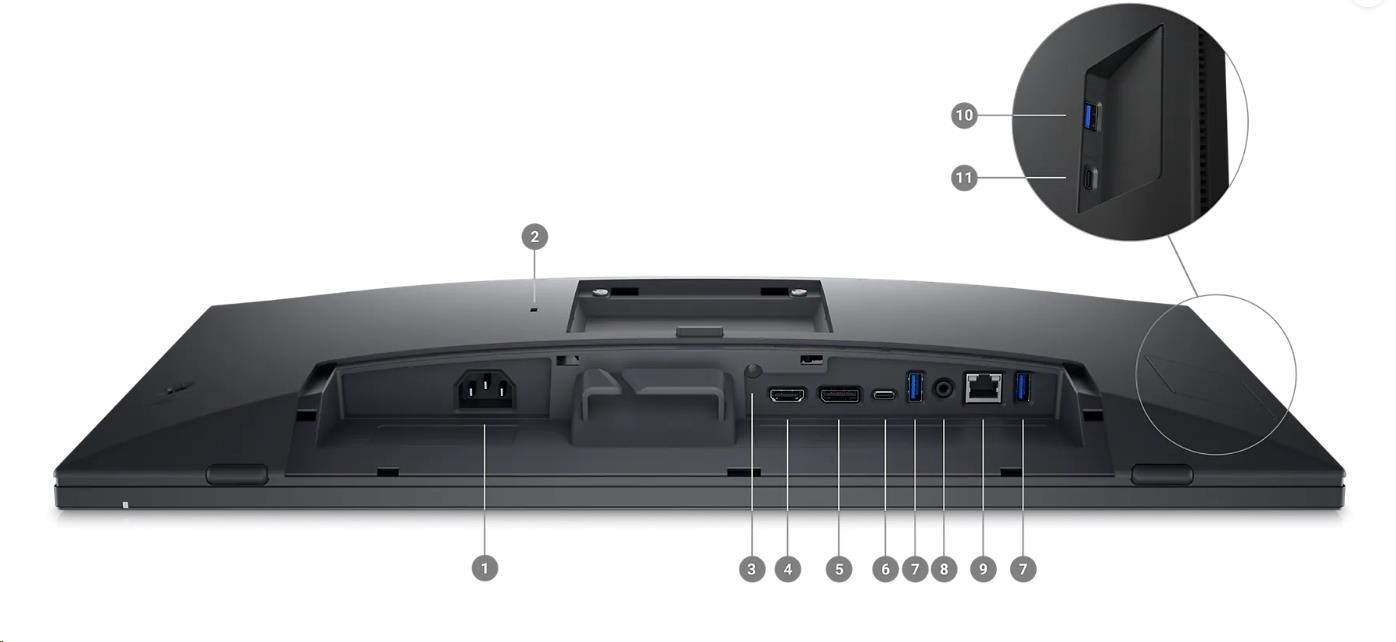 10
11
2
1
3
4
5
6
7
8
9
7