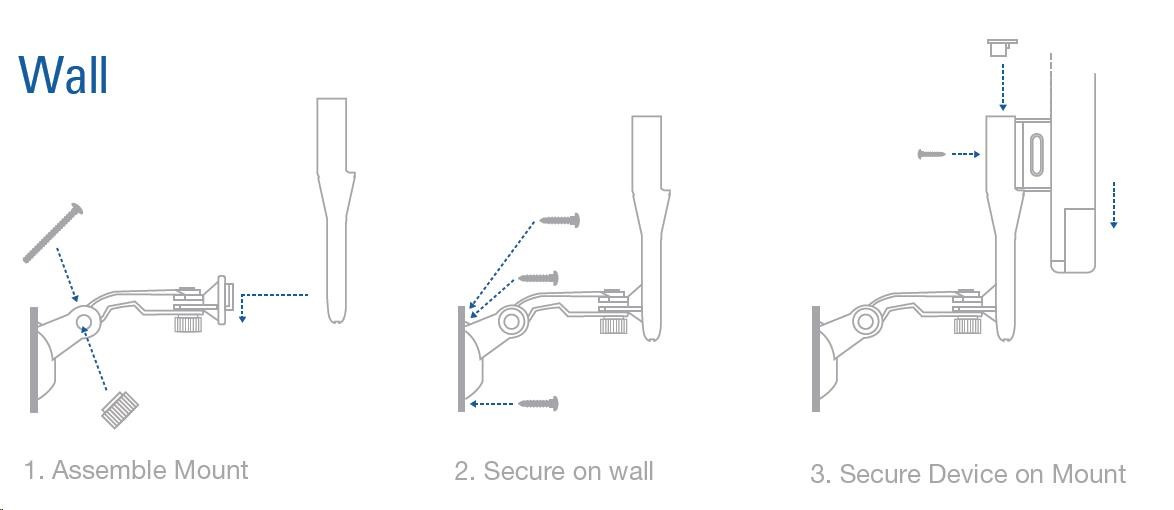 Wall

1. Assemble Mount

2. Secure on wall

3. Secure Device on Mount