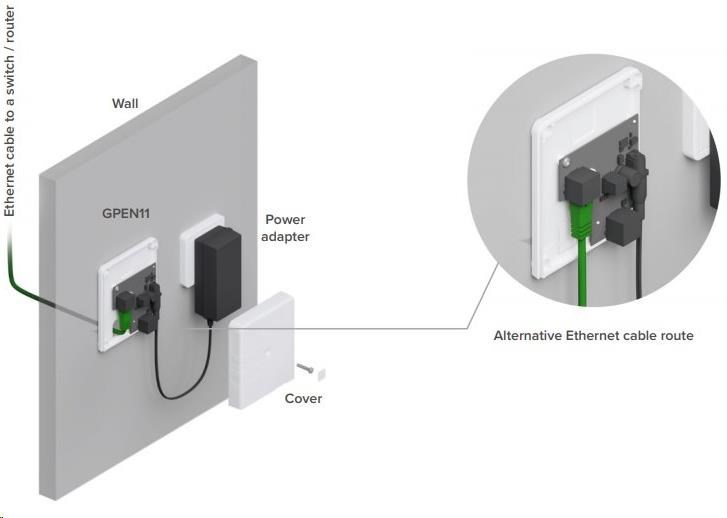 Ethernet cable to a switch / router

Wall

GPEN11

Power adapter

Cover

Alternative Ethernet cable route