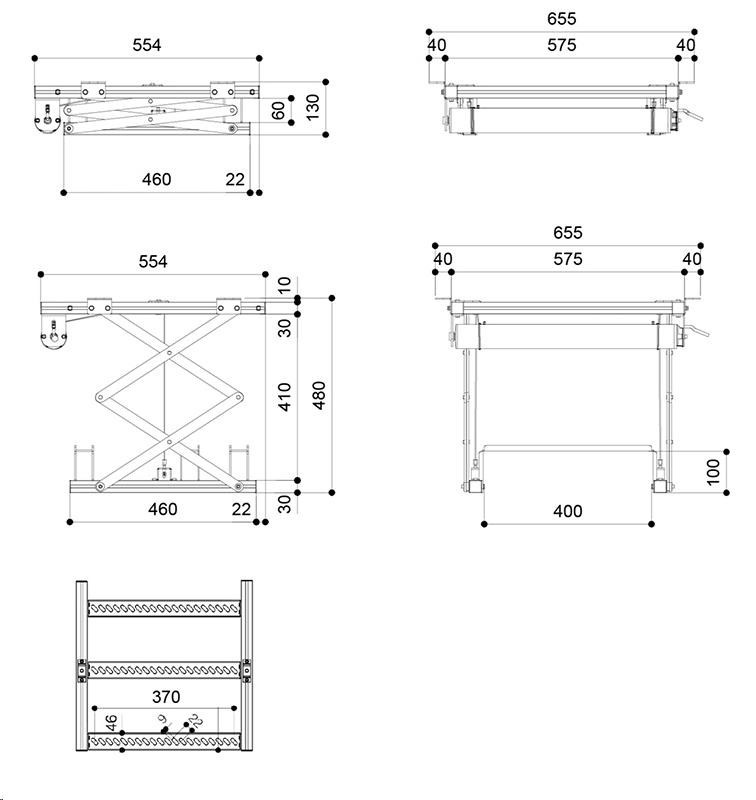 554
60
130
460
22

655
40
575
40

554
10
30
410
480
30
460
22

655
40
575
40
100
400

370
46
9
22