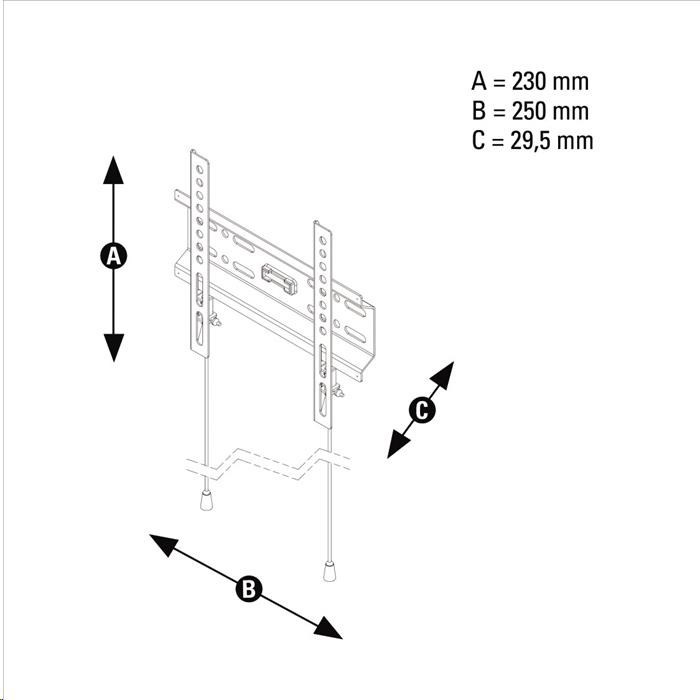 A = 230 mm
B = 250 mm
C = 29,5 mm

A

C

B