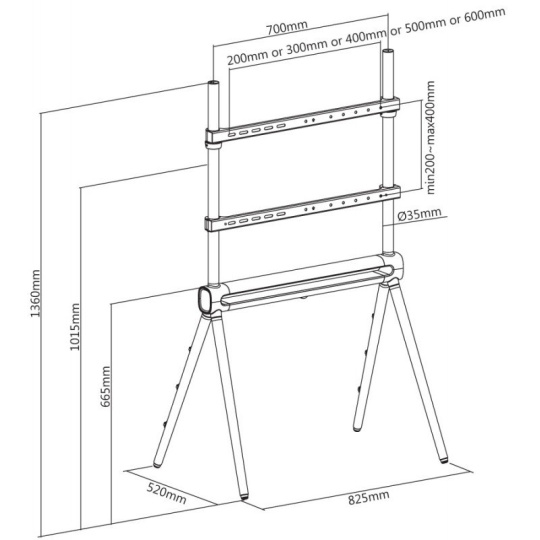 700mm

200mm or 300mm or 400mm or 500mm or 600mm

min200~max400mm

Ø35mm

1360mm

1015mm

665mm

520mm

825mm