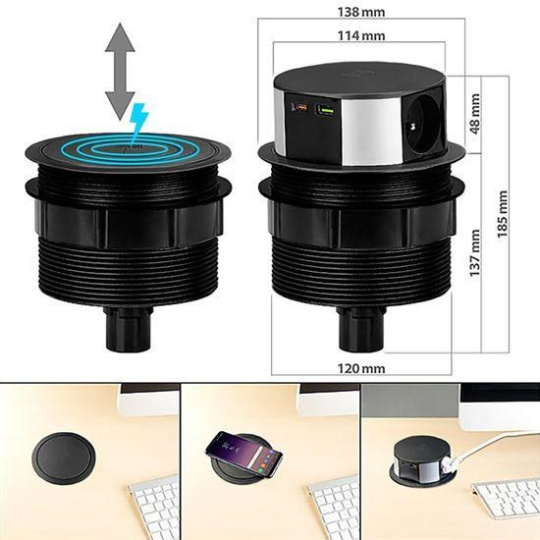 138 mm
114 mm
48 mm
185 mm
137 mm
120 mm