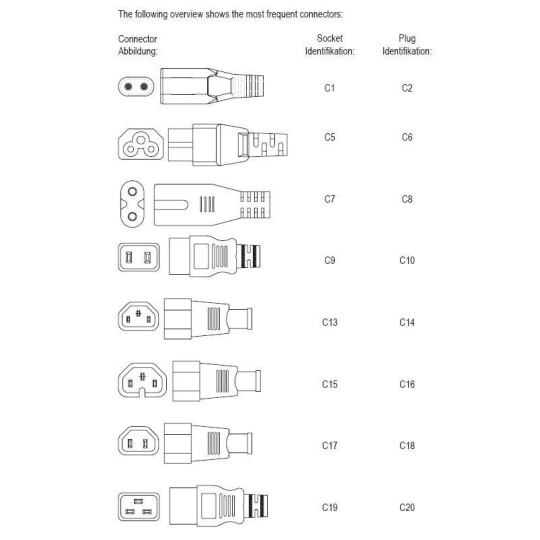 The following overview shows the most frequent connectors:

| Connector Abbildung: | Socket Identifikation: | Plug Identifikation: |
|---|---|---|
| | C1 | C2 |
| | C5 | C6 |
| | C7 | C8 |
| | C9 | C10 |
| | C13 | C14 |
| | C15 | C16 |
| | C17 | C18 |
| | C19 | C20 |