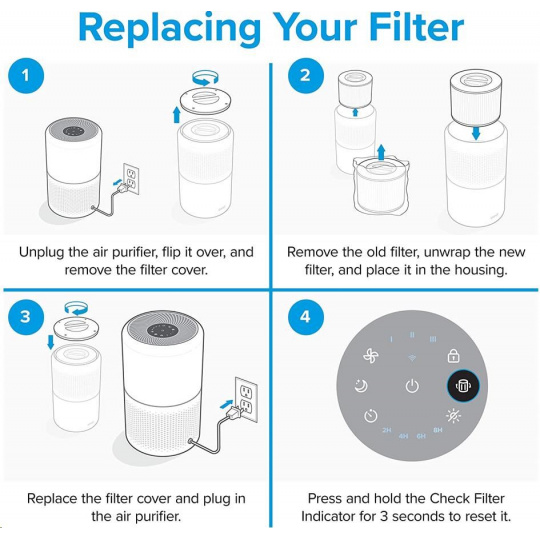 Replacing Your Filter

1

Unplug the air purifier, flip it over, and remove the filter cover.

2

Remove the old filter, unwrap the new filter, and place it in the housing.

3

Replace the filter cover and plug in the air purifier.

4

I II III

2H 4H 6H 8H

Press and hold the Check Filter Indicator for 3 seconds to reset it.