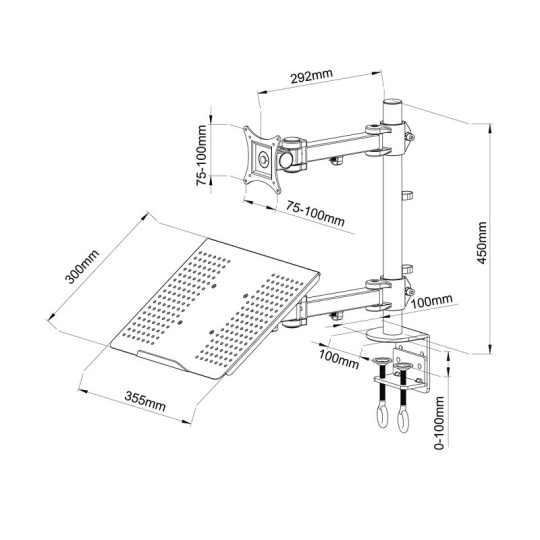 292mm
75-100mm
75-100mm
450mm
300mm
100mm
100mm
355mm
0-100mm